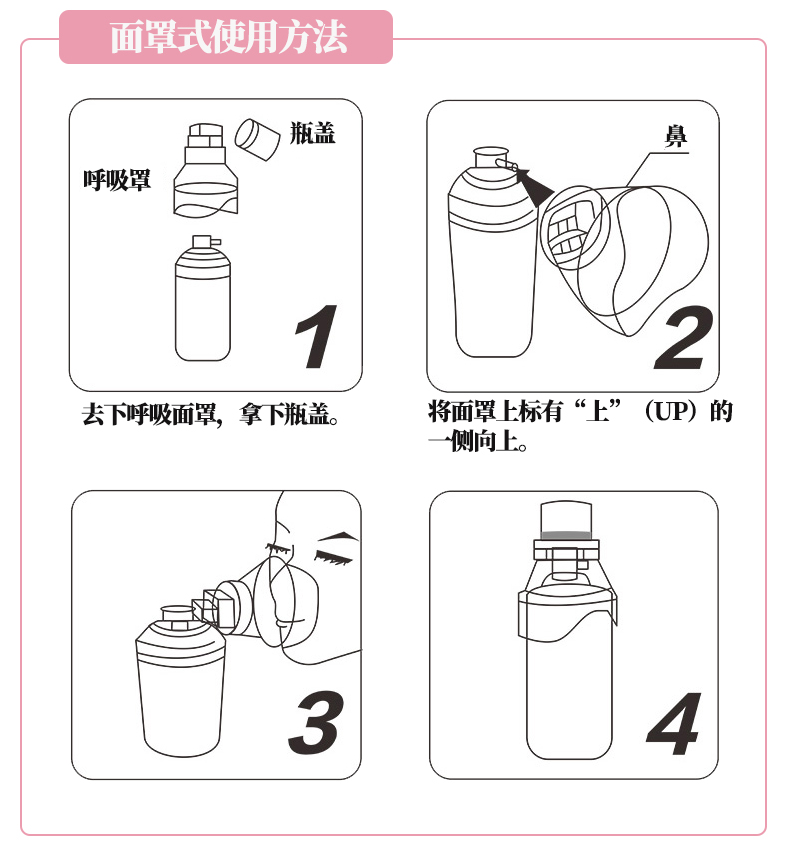 面罩式使用方法

瓶盖
呼吸罩
1
去下呼吸面罩，拿下瓶盖。

鼻
2
将面罩上标有“上”（UP）的一侧向上。

3

4